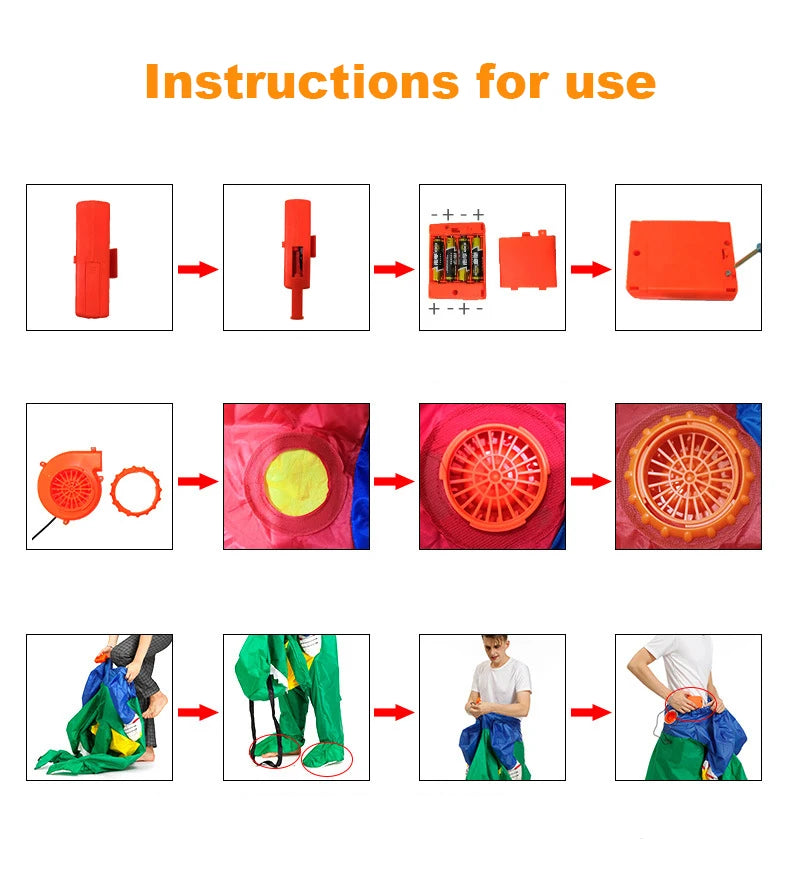 Instructions for use

- + - +

+ - + -