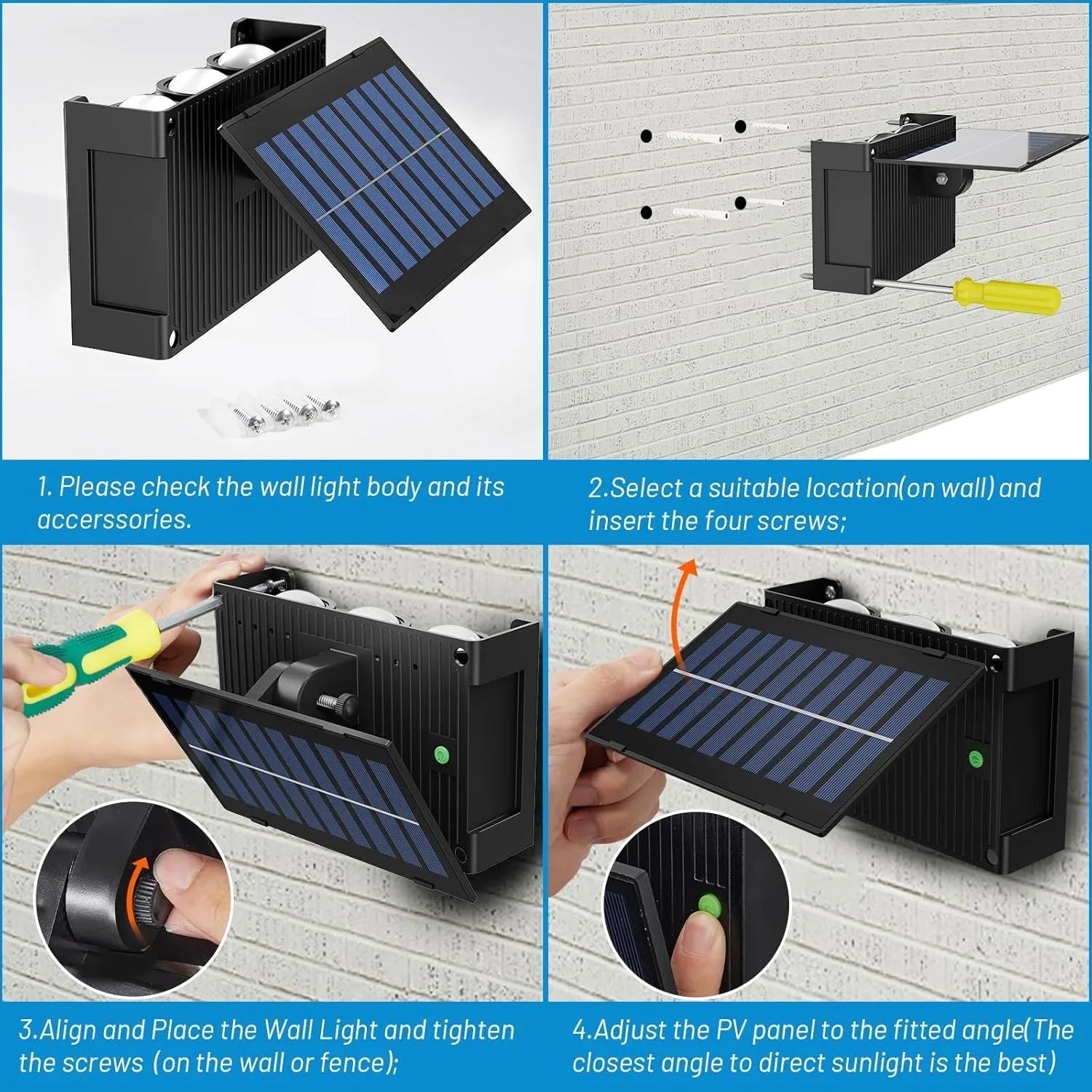 1. Please check the wall light body and its accerssories.

2.Select a suitable location(on wall) and insert the four screws;

3.Align and Place the Wall Light and tighten the screws (on the wall or fence);

4.Adjust the PV panel to the fitted angle(The closest angle to direct sunlight is the best)