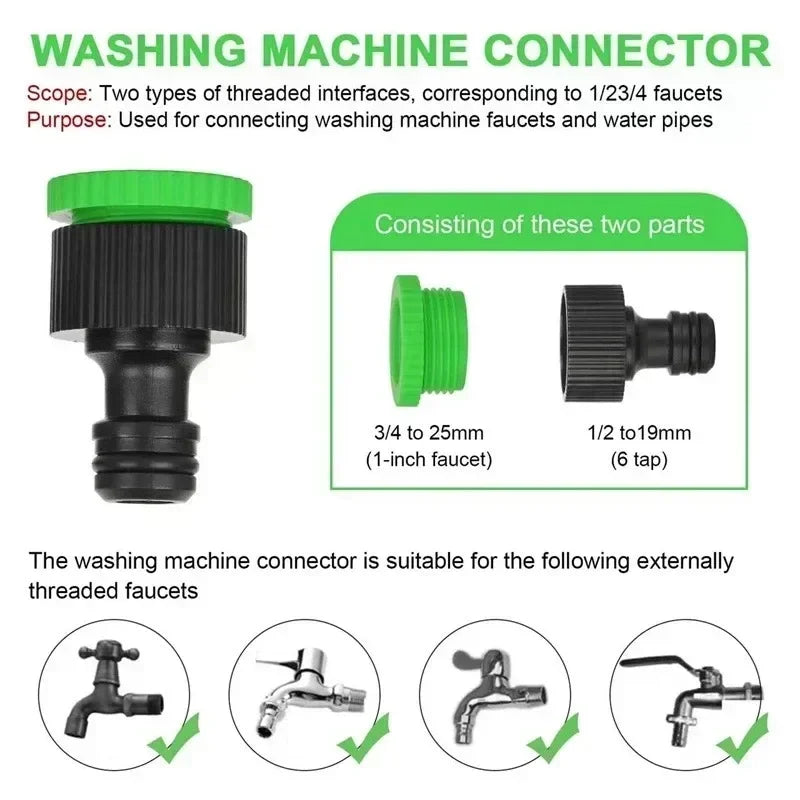 WASHING MACHINE CONNECTOR

Scope: Two types of threaded interfaces, corresponding to 1/23/4 faucets
Purpose: Used for connecting washing machine faucets and water pipes

Consisting of these two parts

3/4 to 25mm
(1-inch faucet)

1/2 to19mm
(6 tap)

The washing machine connector is suitable for the following externally threaded faucets