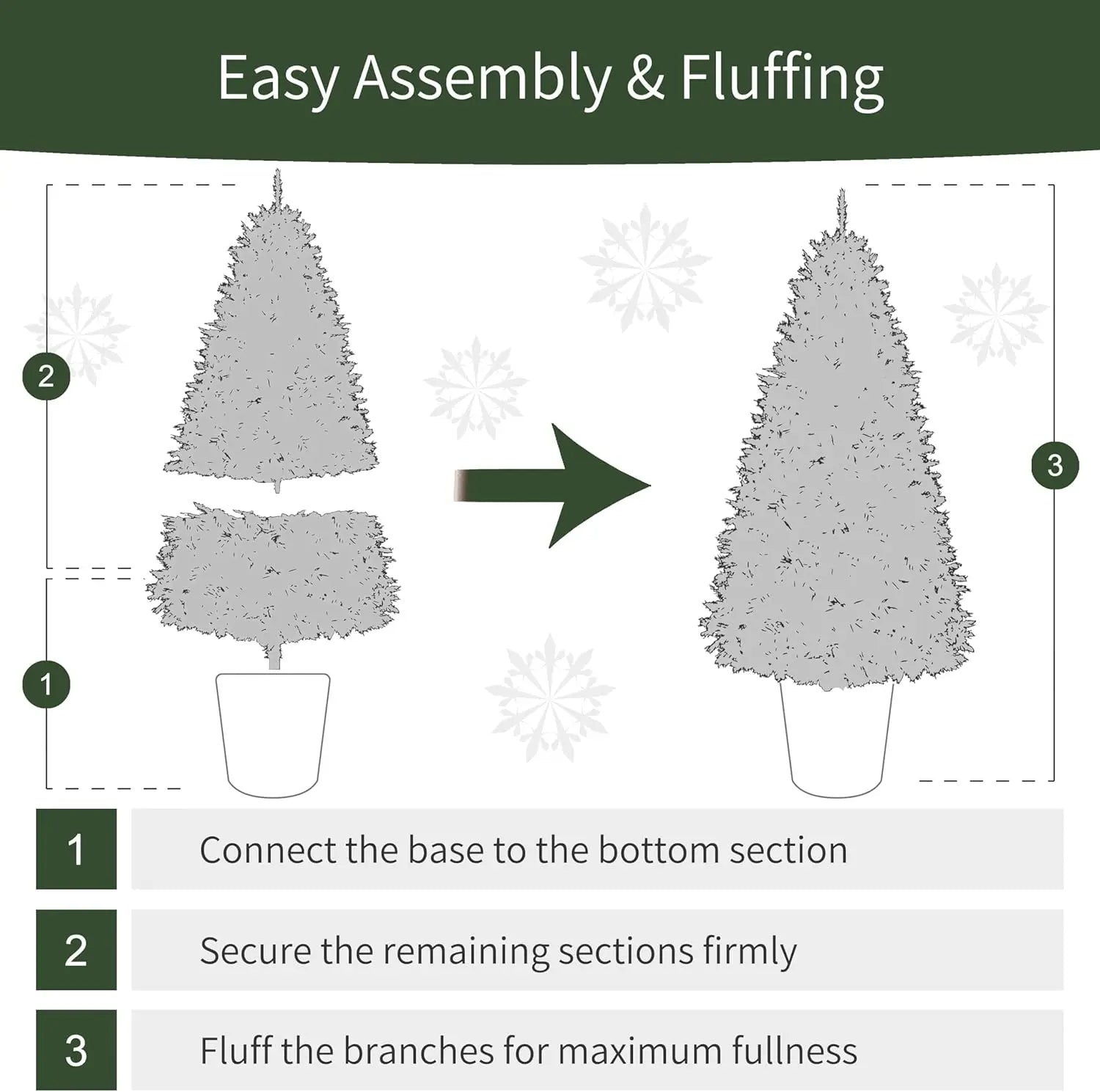 Easy Assembly & Fluffing

2

1

3

1 Connect the base to the bottom section

2 Secure the remaining sections firmly

3 Fluff the branches for maximum fullness