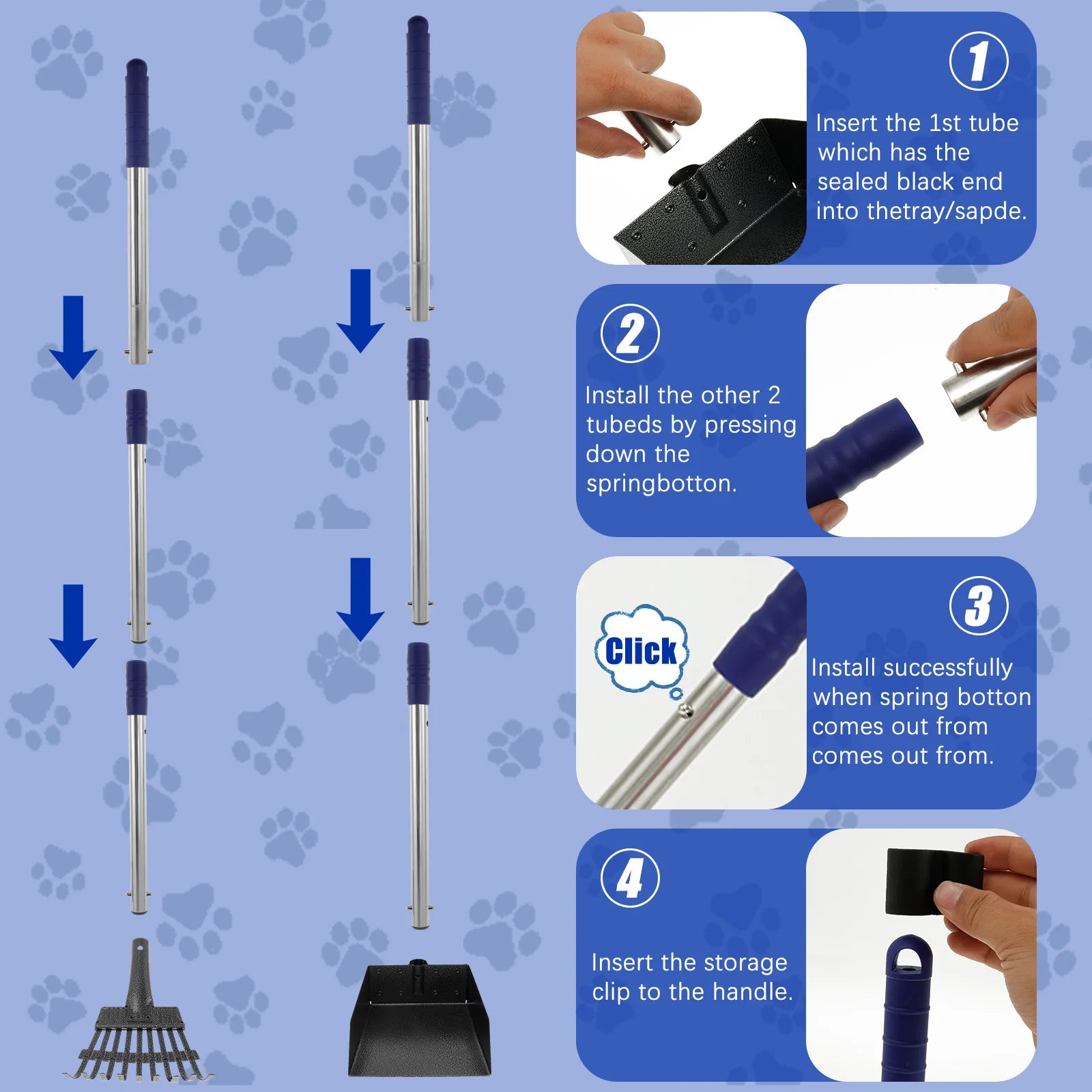 1

Insert the 1st tube which has the sealed black end into thetray/sapde.

2

Install the other 2 tubeds by pressing down the springbotton.

Click

3

Install successfully when spring botton comes out from comes out from.

4

Insert the storage clip to the handle.