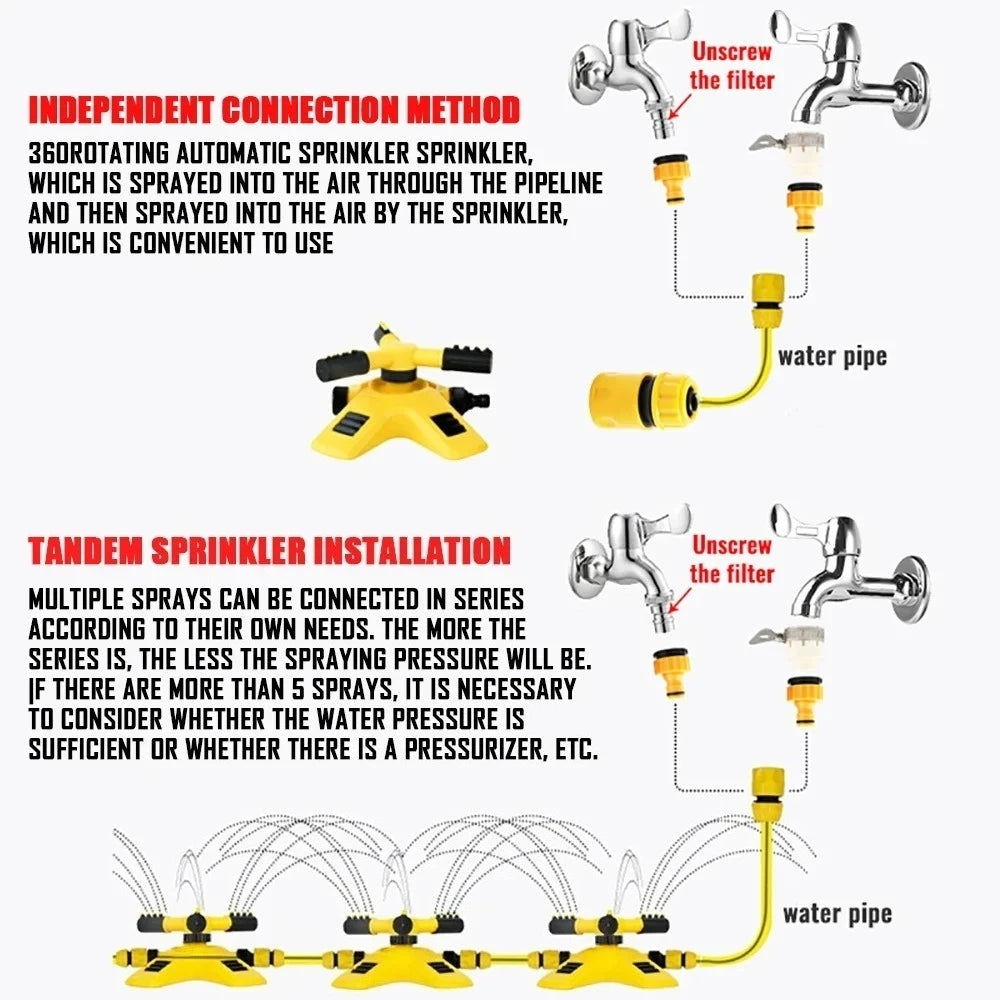 INDEPENDENT CONNECTION METHOD

360ROTATING AUTOMATIC SPRINKLER SPRINKLER, WHICH IS SPRAYED INTO THE AIR THROUGH THE PIPELINE AND THEN SPRAYED INTO THE AIR BY THE SPRINKLER, WHICH IS CONVENIENT TO USE

Unscrew the filter

water pipe

TANDEM SPRINKLER INSTALLATION

MULTIPLE SPRAYS CAN BE CONNECTED IN SERIES ACCORDING TO THEIR OWN NEEDS. THE MORE THE SERIES IS, THE LESS THE SPRAYING PRESSURE WILL BE. |F THERE ARE MORE THAN 5 SPRAYS, IT IS NECESSARY TO CONSIDER WHETHER THE WATER PRESSURE IS SUFFICIENT OR WHETHER THERE IS A PRESSURIZER, ETC.

Unscrew the filter

water pipe