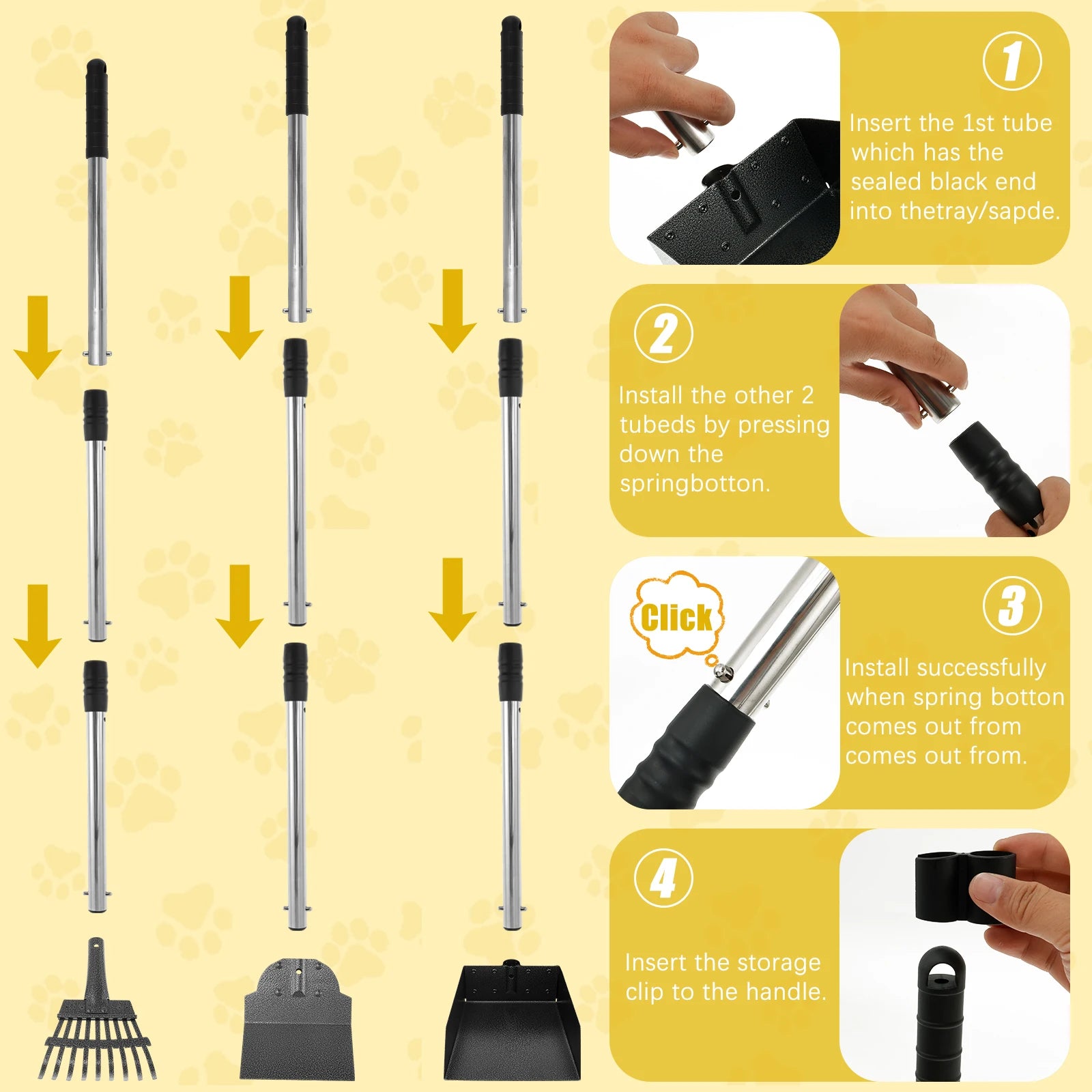 1

Insert the 1st tube which has the sealed black end into thetray/sapde.

2

Install the other 2 tubeds by pressing down the springbotton.

Click

3

Install successfully when spring botton comes out from comes out from.

4

Insert the storage clip to the handle.