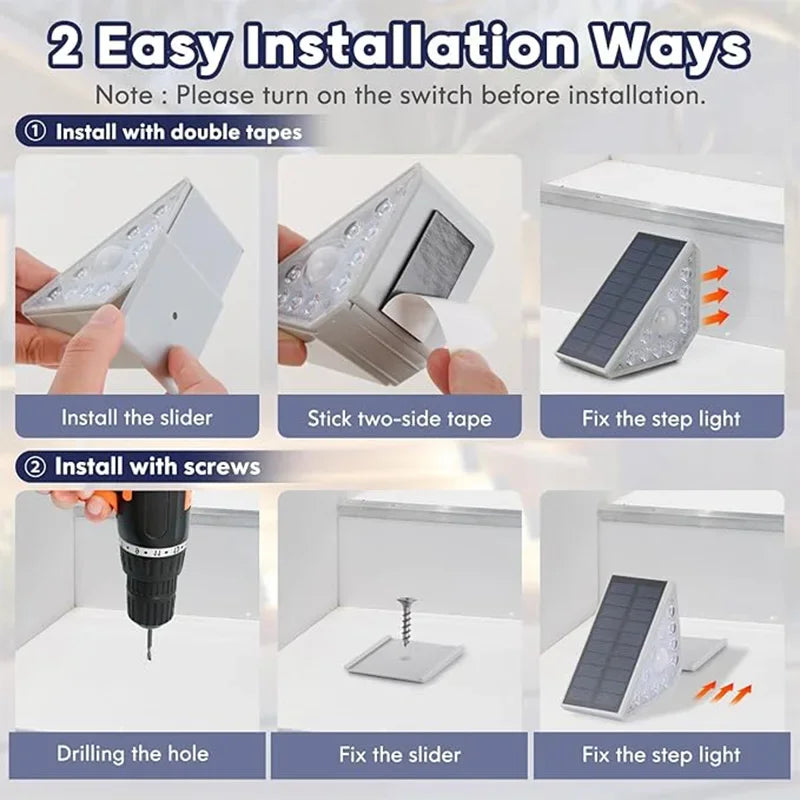 2 Easy Installation Ways

Note : Please turn on the switch before installation.

① Install with double tapes

Install the slider

Stick two-side tape

Fix the step light

② Install with screws

Drilling the hole

Fix the slider

Fix the step light